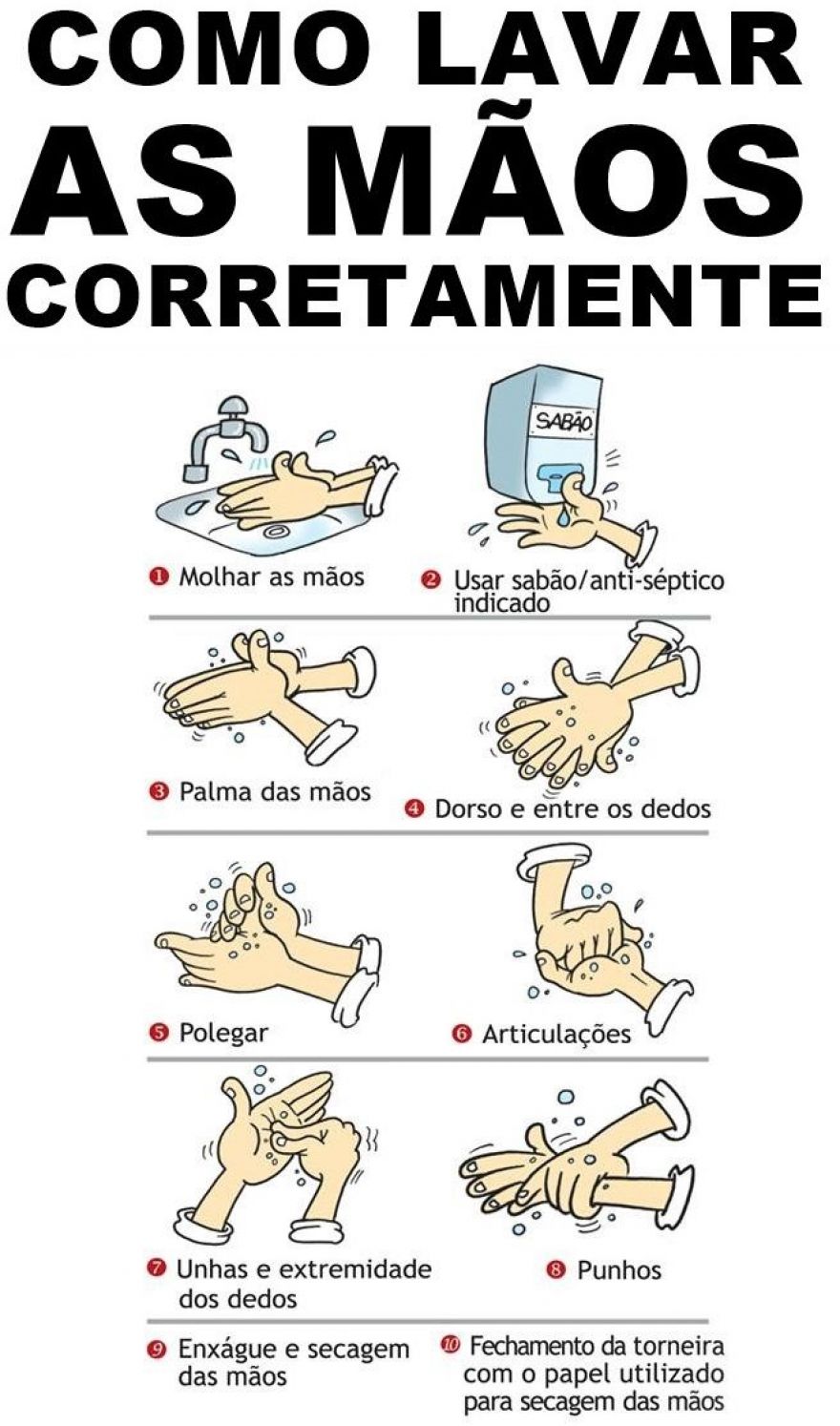 COMO LAVAR AS MÃOS CORRETAMENTE

SABÃO

1 Molhar as mãos

2 Usar sabão/anti-séptico indicado

3 Palma das mãos

4 Dorso e entre os dedos

5 Polegar

6 Articulações

7 Unhas e extremidade dos dedos

8 Punhos

9 Enxágue e secagem das mãos

10 Fechamento da torneira com o papel utilizado para secagem das mãos